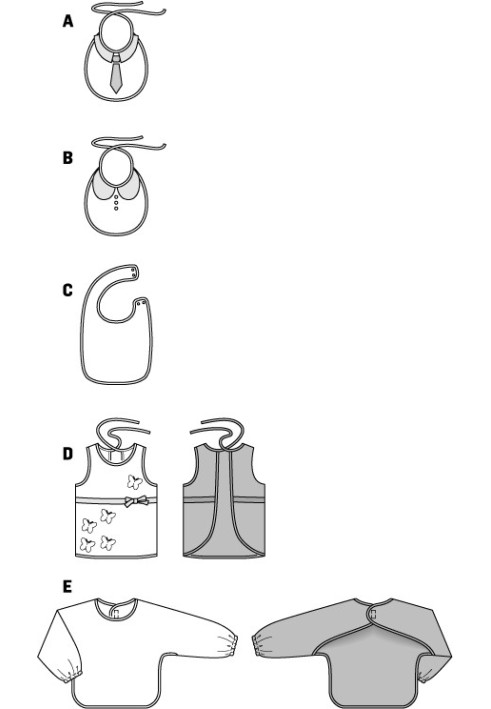 A

B

C

D

E