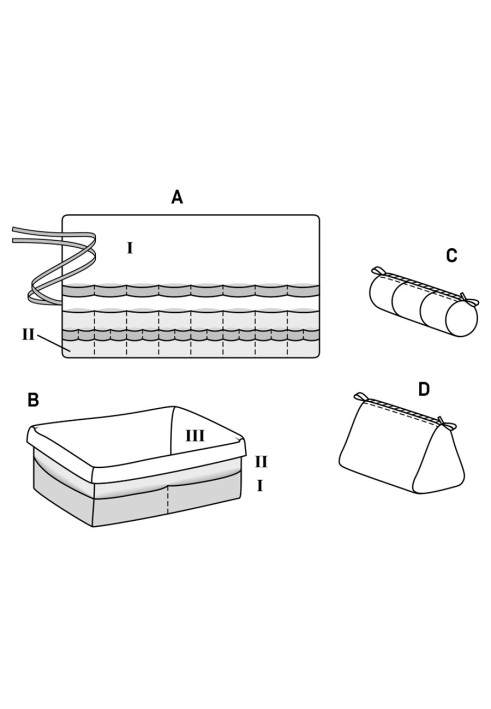 A

I

II

C

B

III

II

I

D