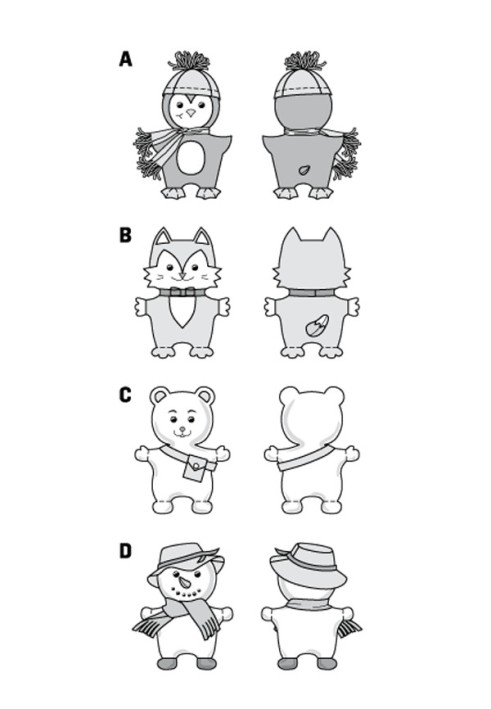 A

B

C

D