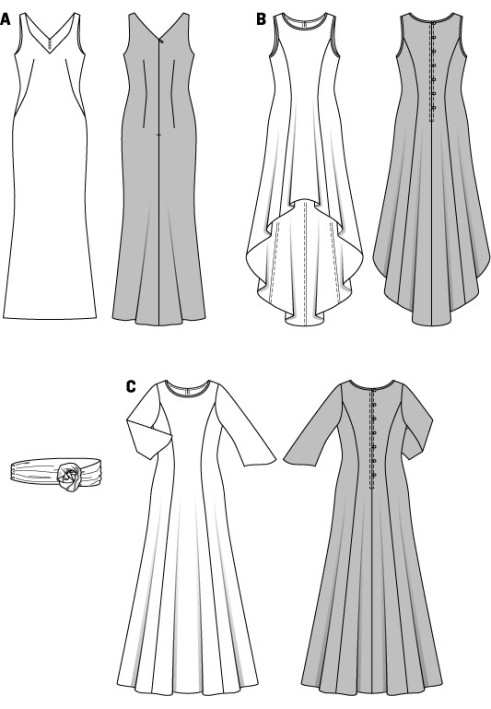 A

B

C