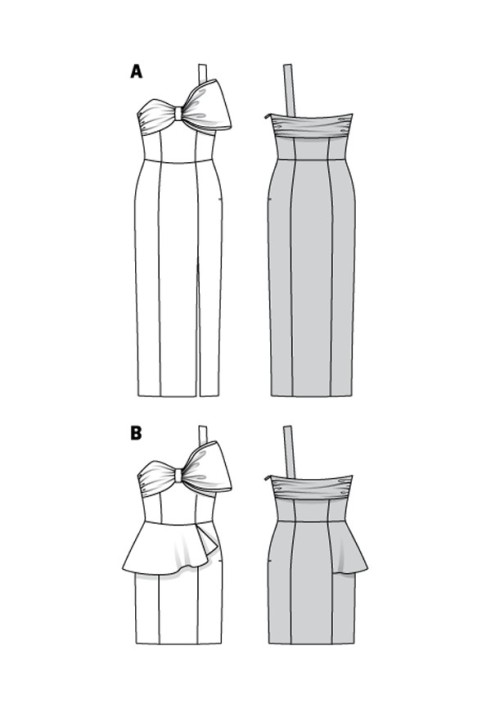 A

B