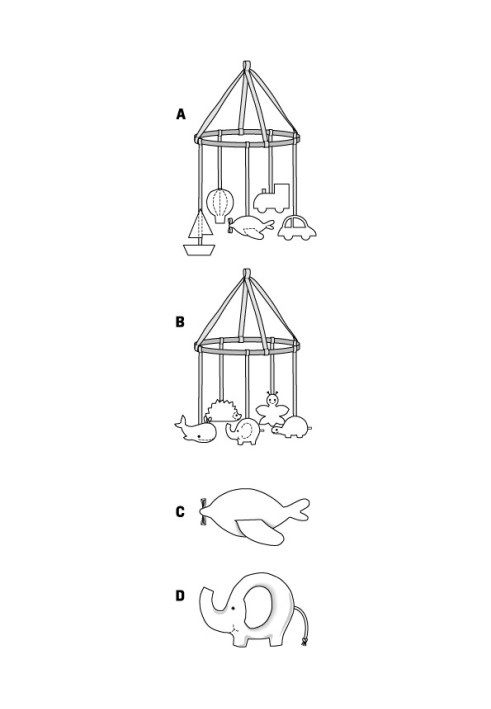 A

B

C

D