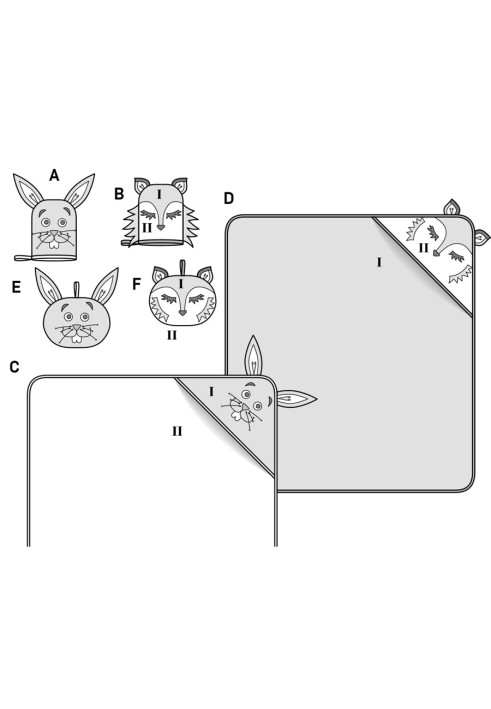 A
B
I
II
D
II
I
E
F
I
II
C
I
II