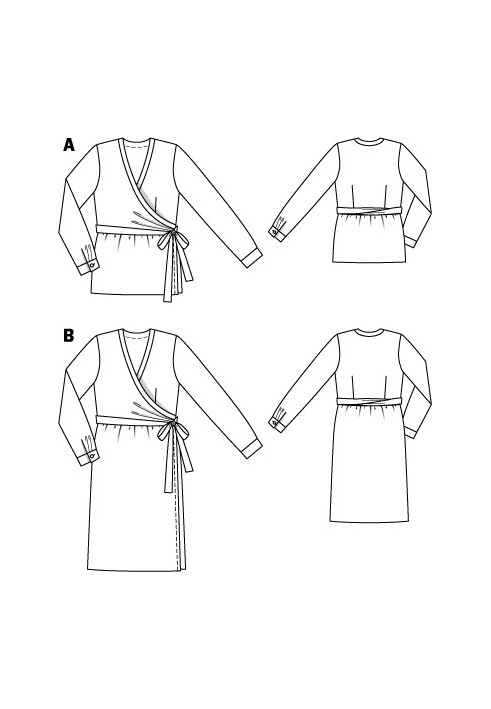 A

B