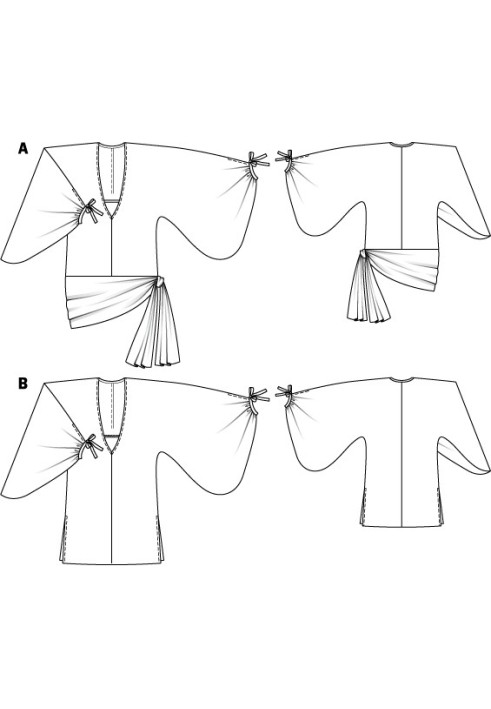 A

B