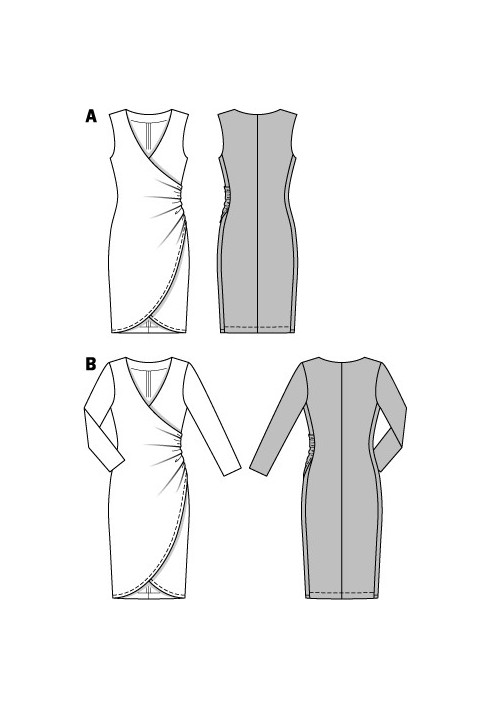 A

B