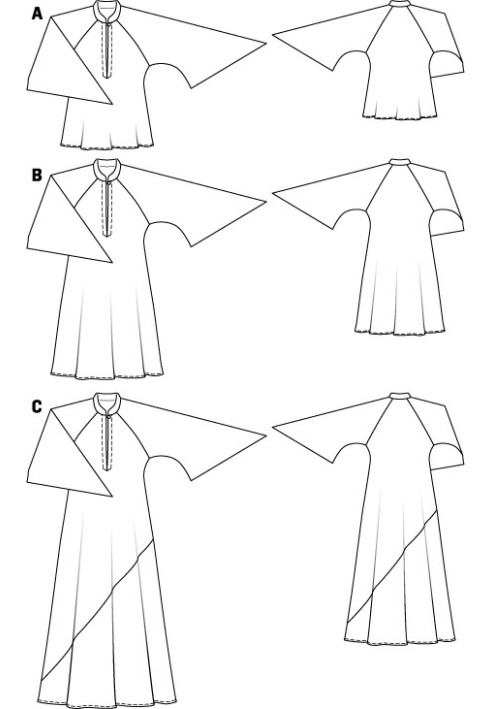 A

B

C