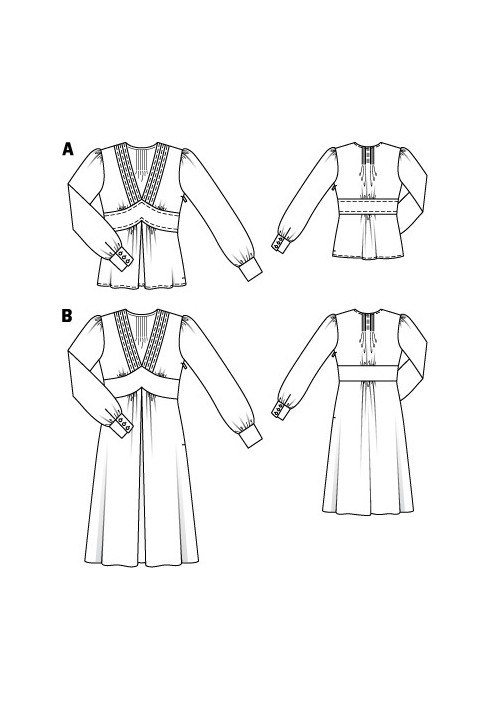 A

B