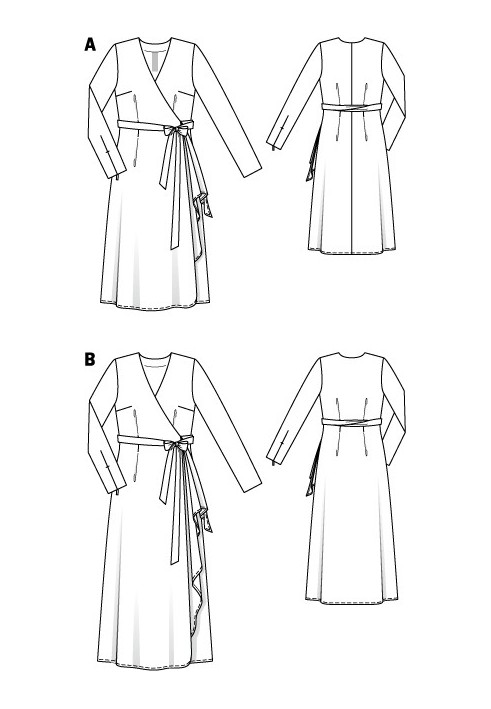 A

B