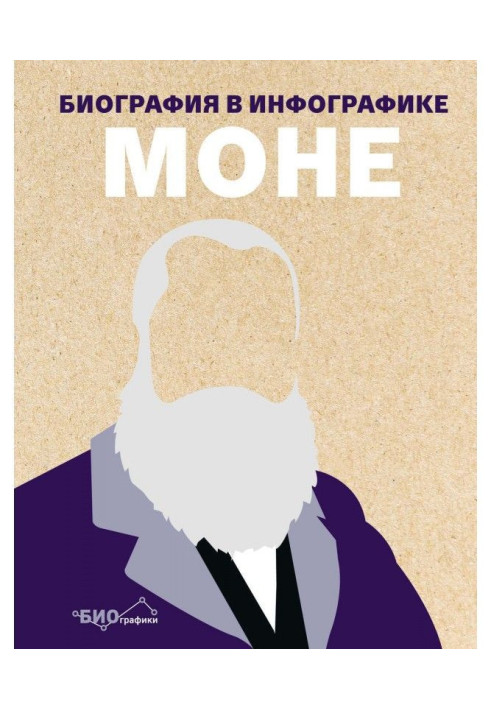 БИОГРАФИЯ В ИНФОГРАФИКЕ
МОНЕ

БИОграфики