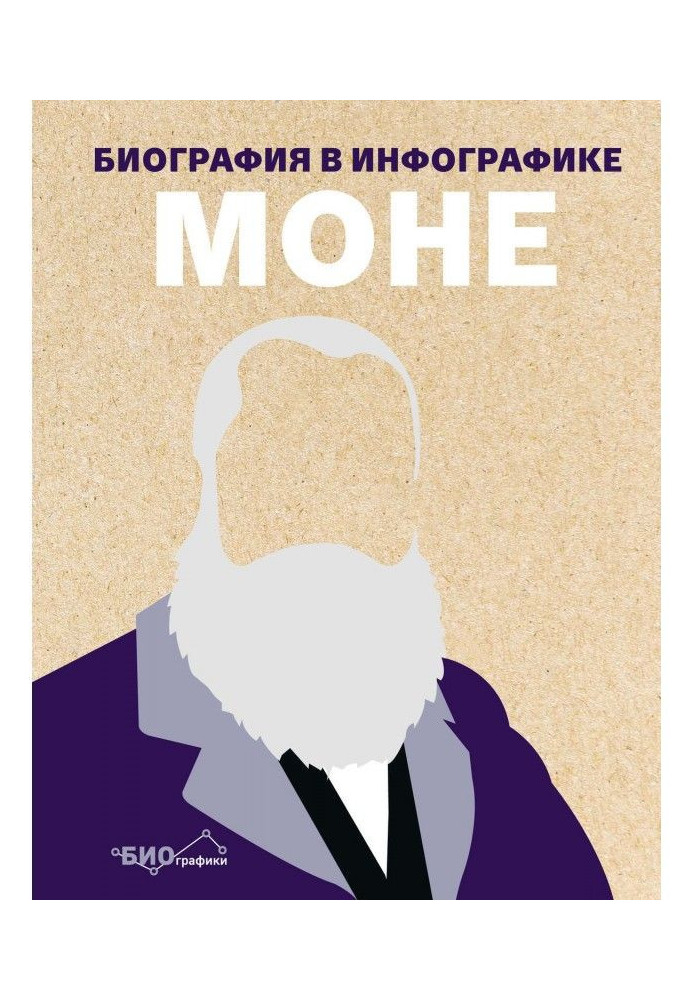 БИОГРАФИЯ В ИНФОГРАФИКЕ
МОНЕ

БИОграфики